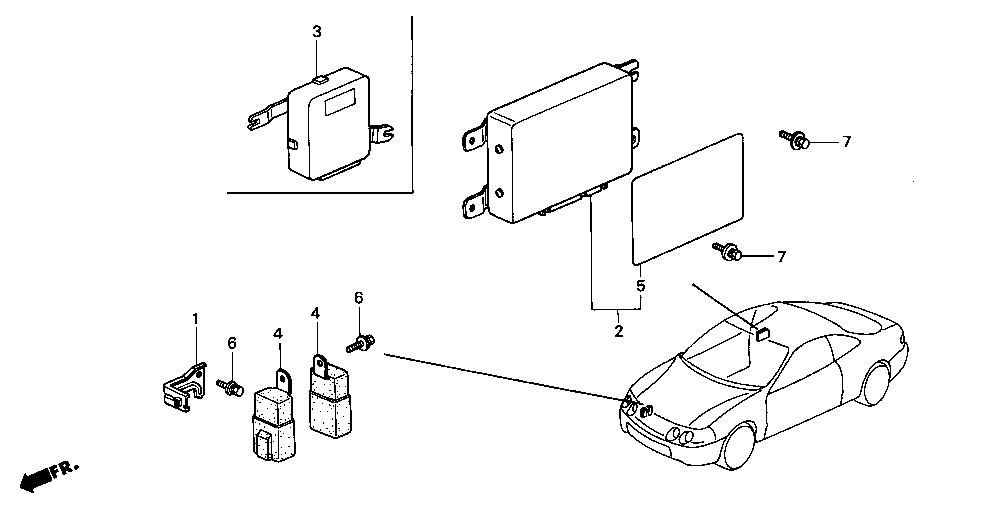 3

7

7

5

2

1

6

4

4

6

FR.