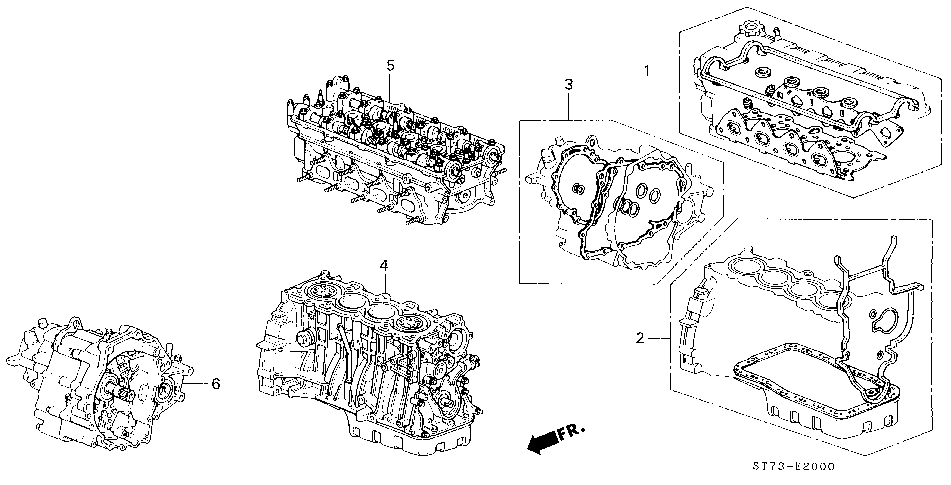 5
3
1
4
2
6
FR.
ST73-E2000