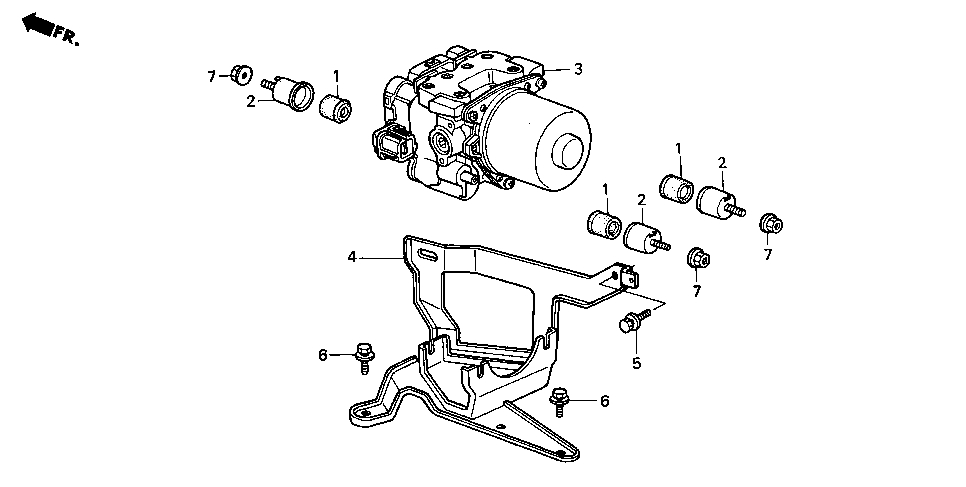 FR.

7
2
1
3
1
2
1
2
7
7
4
5
6
6